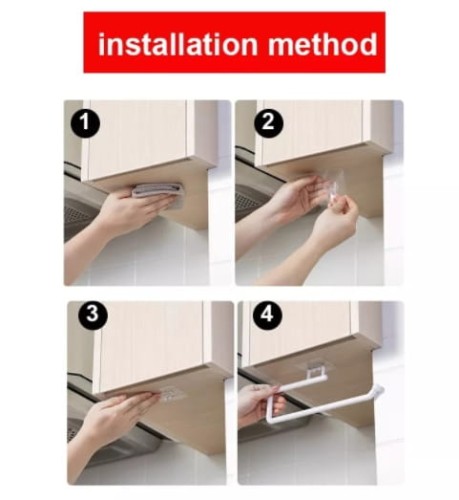 installation method

1

2

3

4